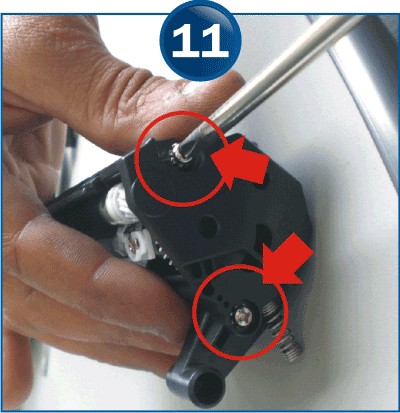 11